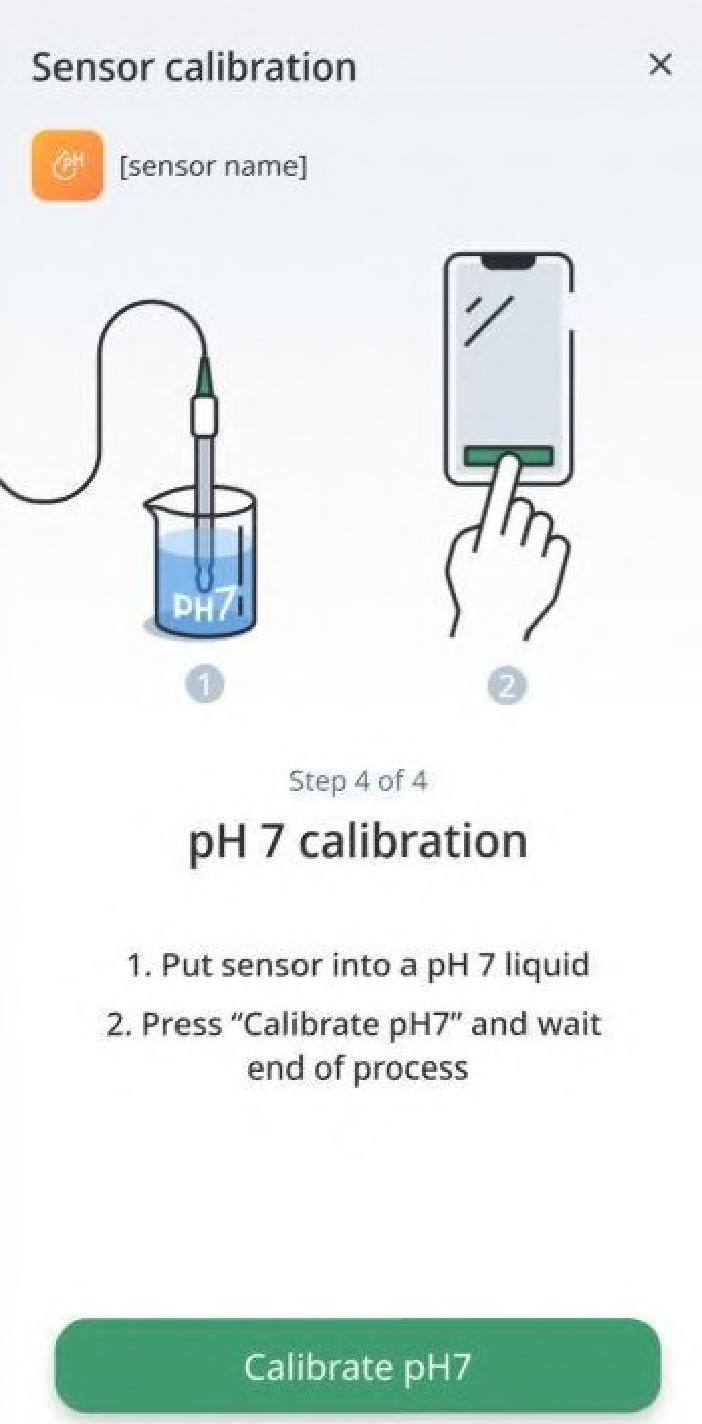 Sensor calibration ×

pH [sensor name]

PH7

1

2

Step 4 of 4

pH 7 calibration

1. Put sensor into a pH 7 liquid

2. Press “Calibrate pH7” and wait end of process

Calibrate pH7